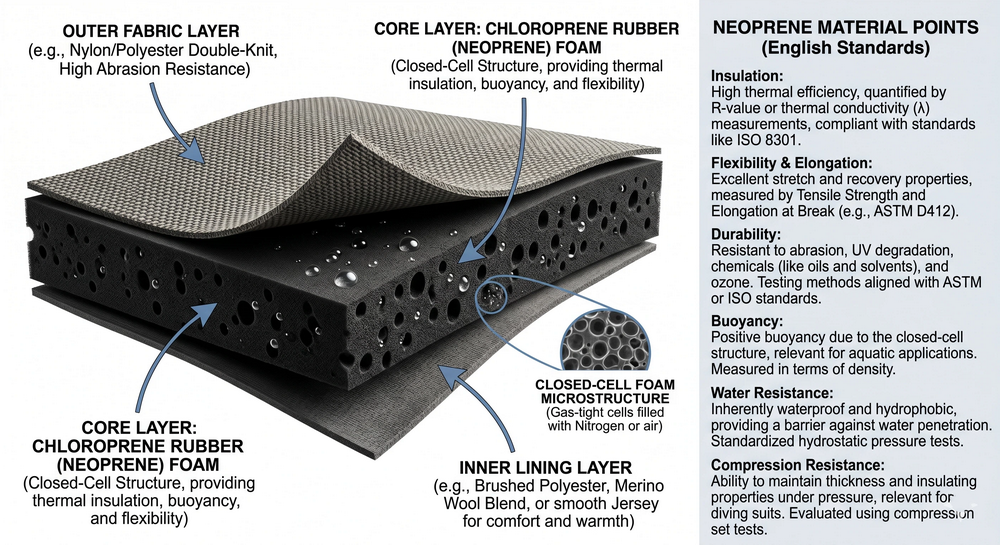 OUTER FABRIC LAYER
(e.g., Nylon/Polyester Double-Knit, High Abrasion Resistance)

CORE LAYER: CHLOROPRENE RUBBER (NEOPRENE) FOAM
(Closed-Cell Structure, providing thermal insulation, buoyancy, and flexibility)

CORE LAYER: CHLOROPRENE RUBBER (NEOPRENE) FOAM
(Closed-Cell Structure, providing thermal insulation, buoyancy, and flexibility)

CLOSED-CELL FOAM MICROSTRUCTURE
(Gas-tight cells filled with Nitrogen or air)

INNER LINING LAYER
(e.g., Brushed Polyester, Merino Wool Blend, or smooth Jersey for comfort and warmth)

NEOPRENE MATERIAL POINTS
(English Standards)

Insulation:
High thermal efficiency, quantified by R-value or thermal conductivity (λ) measurements, compliant with standards like ISO 8301.

Flexibility & Elongation:
Excellent stretch and recovery properties, measured by Tensile Strength and Elongation at Break (e.g., ASTM D412).

Durability:
Resistant to abrasion, UV degradation, chemicals (like oils and solvents), and ozone. Testing methods aligned with ASTM or ISO standards.

Buoyancy:
Positive buoyancy due to the closed-cell structure, relevant for aquatic applications. Measured in terms of density.

Water Resistance:
Inherently waterproof and hydrophobic, providing a barrier against water penetration. Standardized hydrostatic pressure tests.

Compression Resistance:
Ability to maintain thickness and insulating properties under pressure, relevant for diving suits. Evaluated using compression set tests.