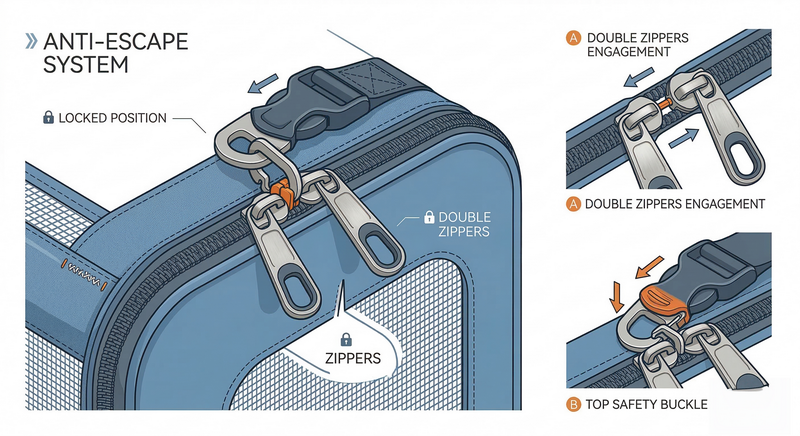 » ANTI-ESCAPE SYSTEM

LOCKED POSITION

DOUBLE ZIPPERS

ZIPPERS

A DOUBLE ZIPPERS ENGAGEMENT

A DOUBLE ZIPPERS ENGAGEMENT

B TOP SAFETY BUCKLE