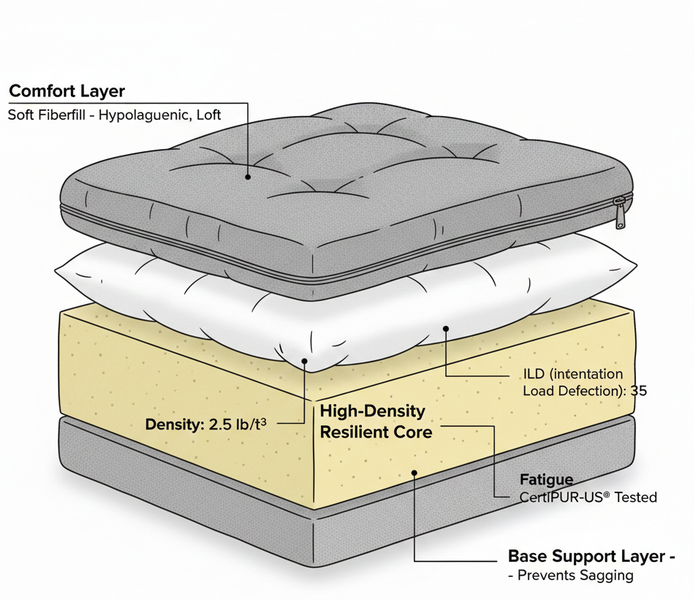 Comfort Layer
Soft Fiberfill - Hypolaguenic, Loft

ILD (intentation Load Defection): 35

Density: 2.5 lb/t$^3$

High-Density Resilient Core

Fatigue
CertiPUR-US® Tested

Base Support Layer -
- Prevents Sagging