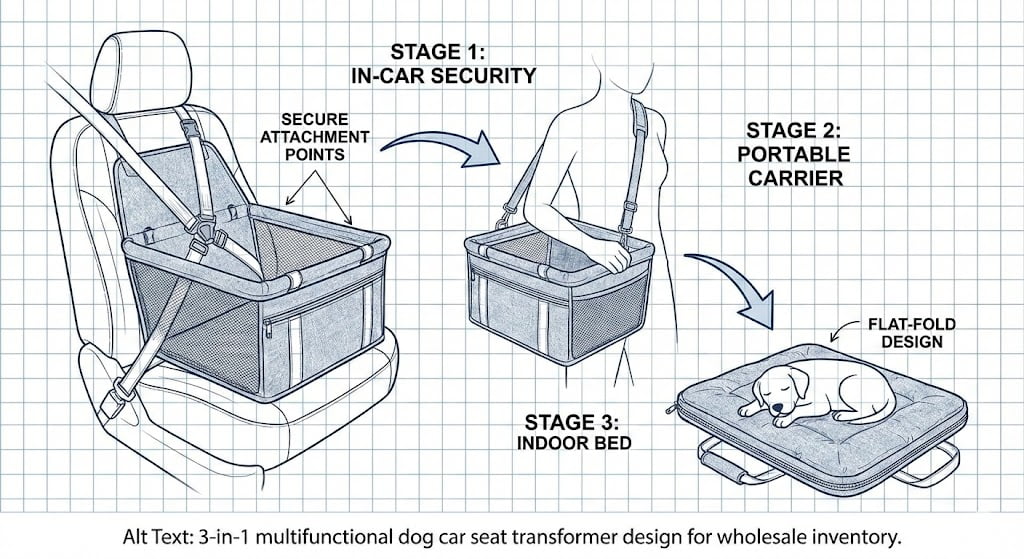 STAGE 1:
IN-CAR SECURITY

SECURE ATTACHMENT POINTS

STAGE 2:
PORTABLE CARRIER

FLAT-FOLD DESIGN

STAGE 3:
INDOOR BED

Alt Text: 3-in-1 multifunctional dog car seat transformer design for wholesale inventory.